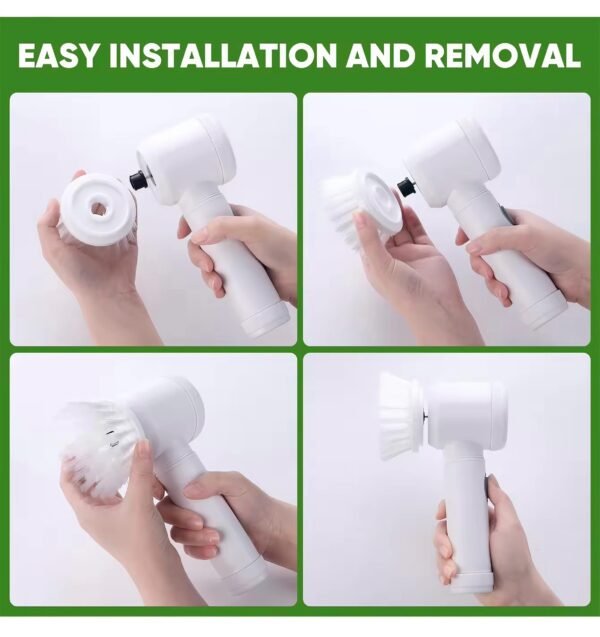 EASY INSTALLATION AND REMOVAL